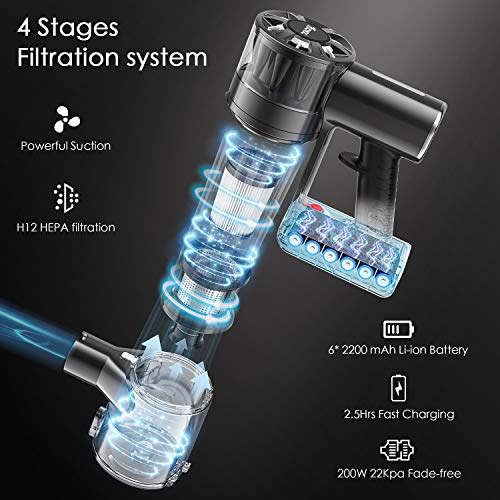 4 Stages
Filtration system

Powerful Suction

H12 HEPA filtration

6* 2200 mAh Li-ion Battery

2.5Hrs Fast Charging

200W 22Kpa Fade-free