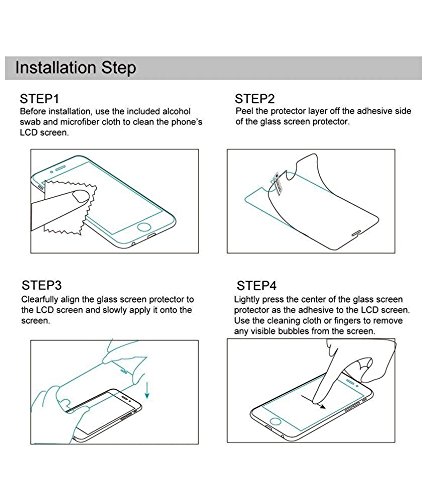 Installation Step

STEP1
Before installation, use the included alcohol swab and microfiber cloth to clean the phone's LCD screen.

STEP2
Peel the protector layer off the adhesive side of the glass screen protector.

STEP3
Clearfully align the glass screen protector to the LCD screen and slowly apply it onto the screen.

STEP4
Lightly press the center of the glass screen protector as the adhesive to the LCD screen. Use the cleaning cloth or fingers to remove any visible bubbles from the screen.