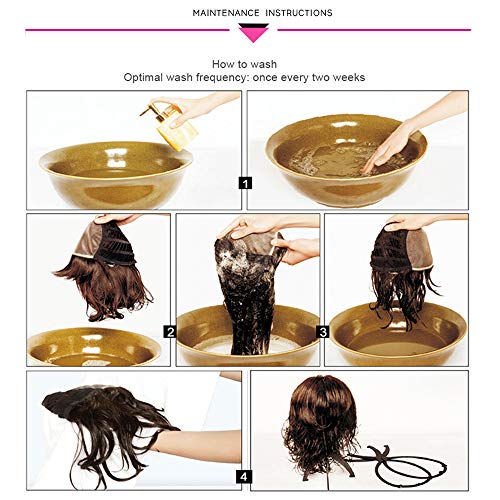 MAINTENANCE INSTRUCTIONS

How to wash
Optimal wash frequency: once every two weeks

1

2

3

4