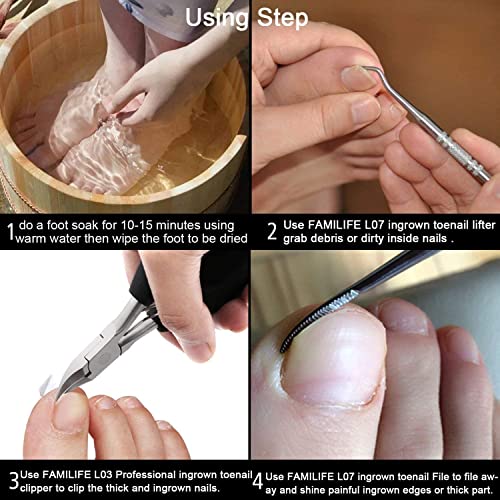 Using Step

1 do a foot soak for 10-15 minutes using warm water then wipe the foot to be dried

2 Use FAMILIFE L07 ingrown toenail lifter grab debris or dirty inside nails .

3 Use FAMILIFE L03 Professional ingrown toenail clipper to clip the thick and ingrown nails.

4 Use FAMILIFE L07 ingrown toenail File to file away and shine painful ingrown edges or thick part.