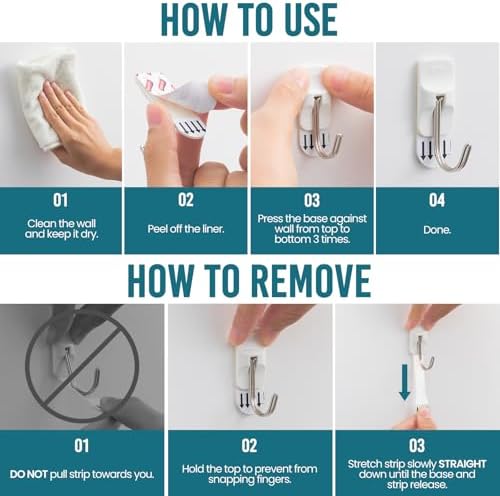 HOW TO USE

01
Clean the wall and keep it dry.

02
Peel off the liner.

03
Press the base against wall from top to bottom 3 times.

04
Done.

HOW TO REMOVE

01
DO NOT pull strip towards you.

02
Hold the top to prevent from snapping fingers.

03
Stretch strip slowly STRAIGHT down until the base and strip release.