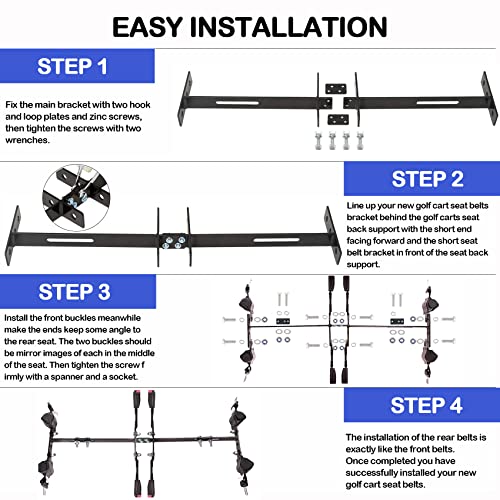 EASY INSTALLATION

STEP 1

Fix the main bracket with two hook and loop plates and zinc screws, then tighten the screws with two wrenches.

STEP 2

Line up your new golf cart seat belts bracket behind the golf carts seat back support with the short end facing forward and the short seat belt bracket in front of the seat back support.

STEP 3

Install the front buckles meanwhile make the ends keep some angle to the rear seat. The two buckles should be mirror images of each in the middle of the seat. Then tighten the screw f irmly with a spanner and a socket.

STEP 4

The installation of the rear belts is exactly like the front belts. Once completed you have successfully installed your new golf cart seat belts.