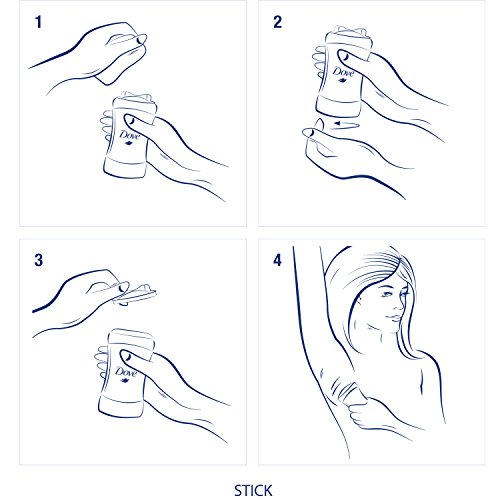 1

Dove

2

Dove

3

Dove

4

STICK