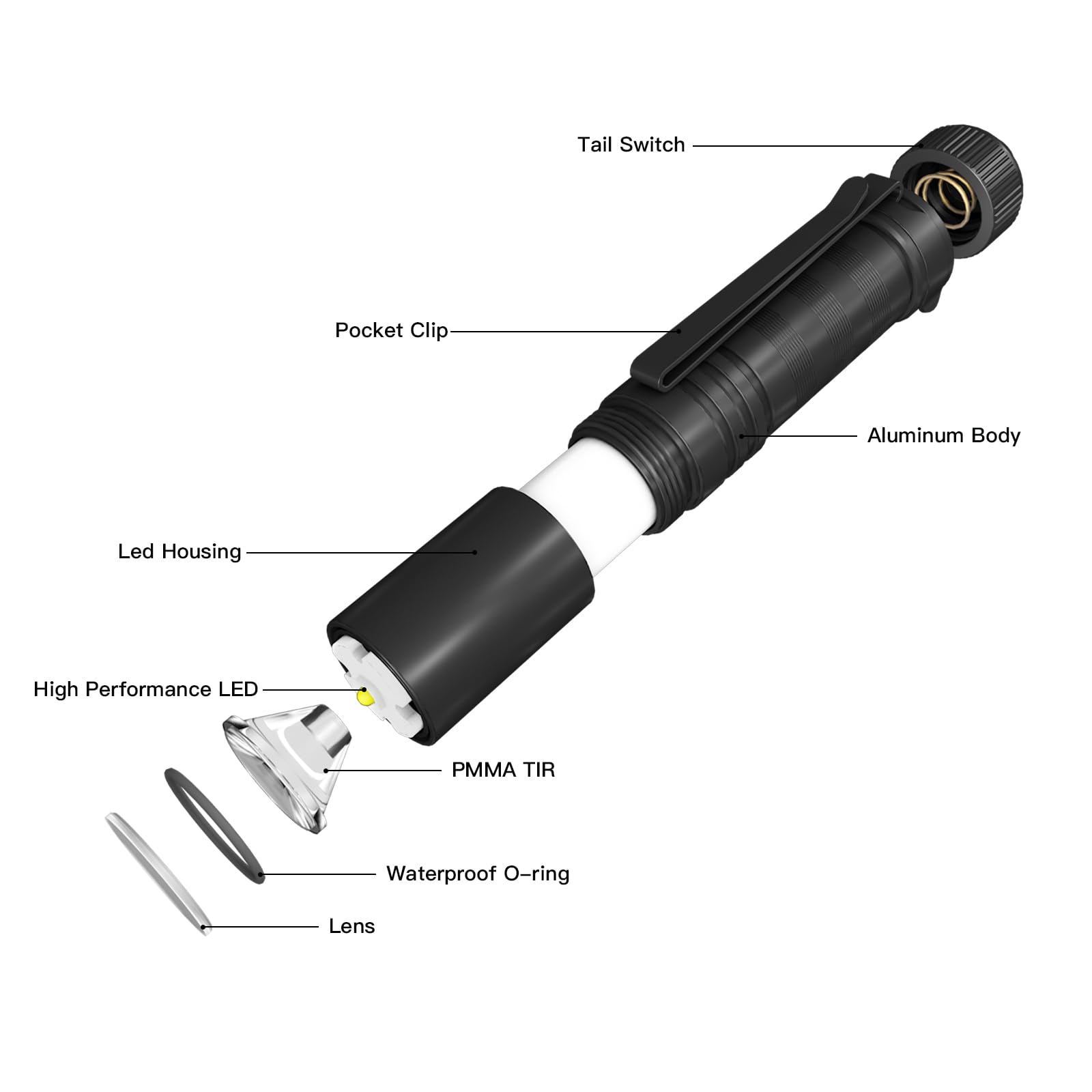 Tail Switch

Pocket Clip

Aluminum Body

Led Housing

High Performance LED

PMMA TIR

Waterproof O-ring

Lens