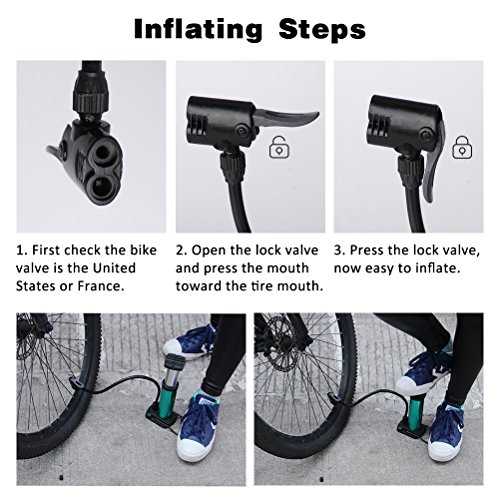 Inflating Steps

1. First check the bike valve is the United States or France.

2. Open the lock valve and press the mouth toward the tire mouth.

3. Press the lock valve, now easy to inflate.