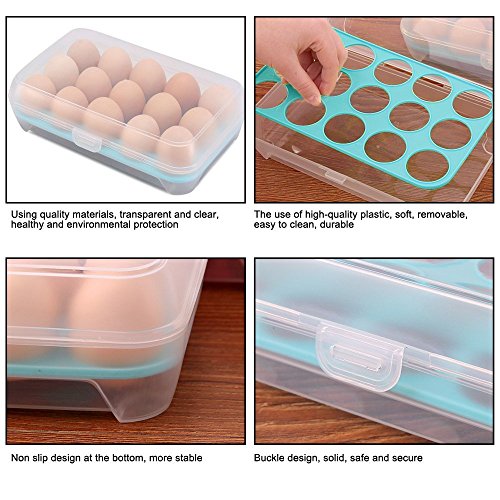 Using quality materials, transparent and clear, healthy and environmental protection

The use of high-quality plastic, soft, removable, easy to clean, durable

Non slip design at the bottom, more stable

Buckle design, solid, safe and secure