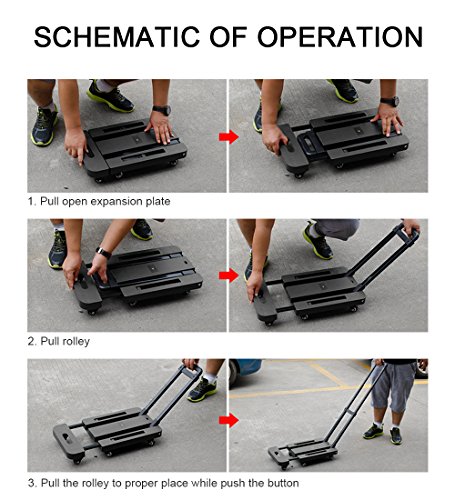 SCHEMATIC OF OPERATION

1. Pull open expansion plate

2. Pull rolley

3. Pull the rolley to proper place while push the button