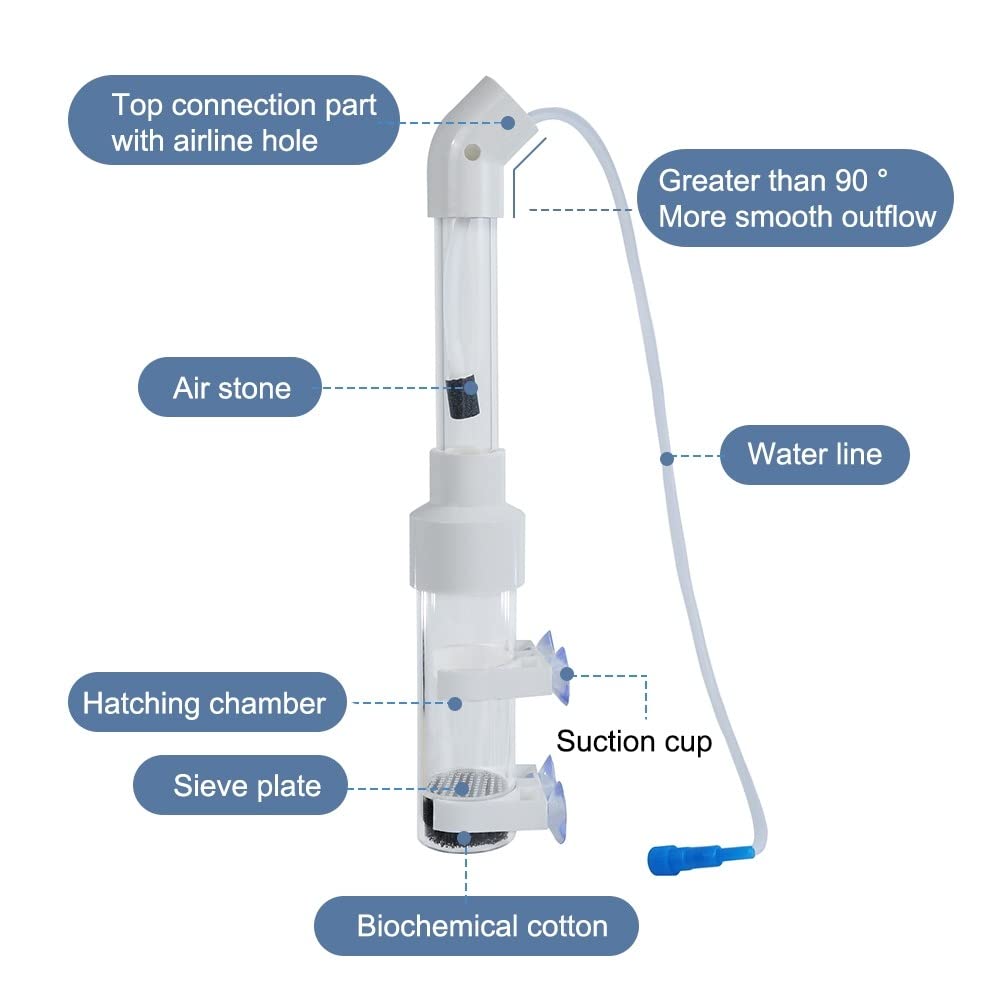 Top connection part with airline hole

Greater than 90 ° More smooth outflow

Air stone

Water line

Hatching chamber

Suction cup

Sieve plate

Biochemical cotton