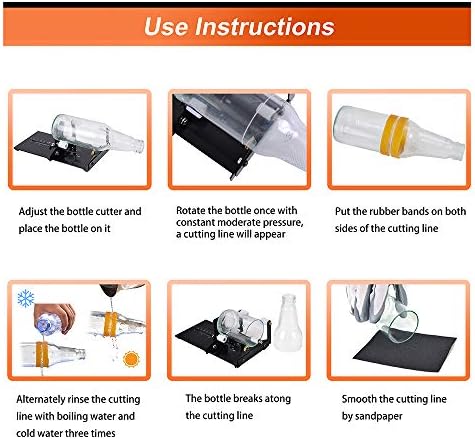 Use Instructions

Adjust the bottle cutter and place the bottle on it

Rotate the bottle once with constant moderate pressure, a cutting line will appear

Put the rubber bands on both sides of the cutting line

Alternately rinse the cutting line with boiling water and cold water three times

The bottle breaks atong the cutting line

Smooth the cutting line by sandpaper