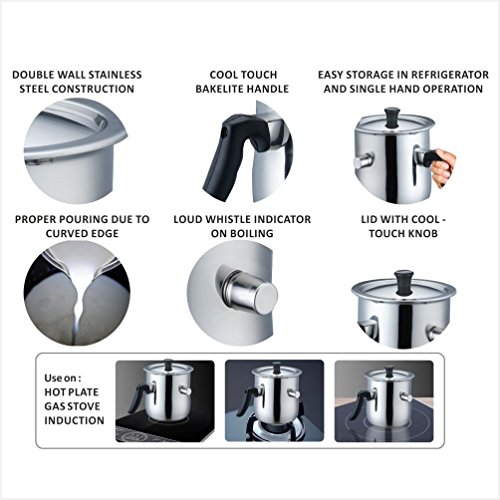 DOUBLE WALL STAINLESS STEEL CONSTRUCTION

COOL TOUCH BAKELITE HANDLE

EASY STORAGE IN REFRIGERATOR AND SINGLE HAND OPERATION

PROPER POURING DUE TO CURVED EDGE

LOUD WHISTLE INDICATOR ON BOILING

LID WITH COOL - TOUCH KNOB

Use on :
HOT PLATE
GAS STOVE
INDUCTION