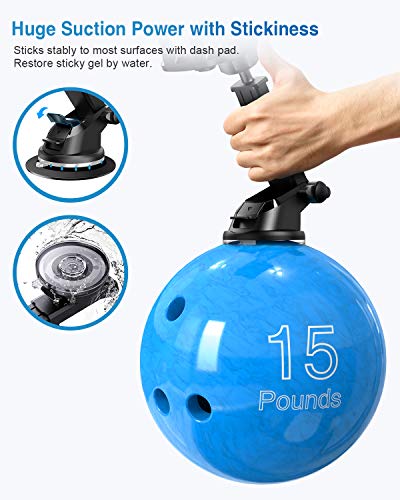 Huge Suction Power with Stickiness

Sticks stably to most surfaces with dash pad.
Restore sticky gel by water.

15
Pounds