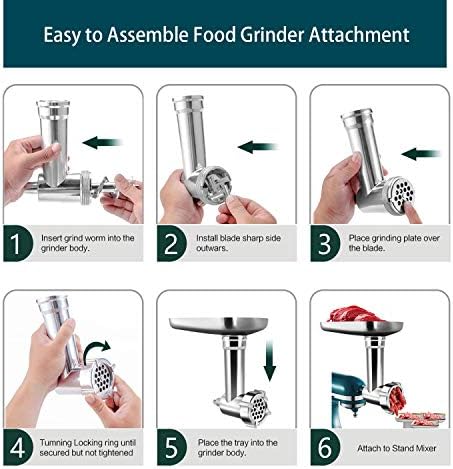 Easy to Assemble Food Grinder Attachment

1 Insert grind worm into the grinder body.

2 Install blade sharp side outwars.

3 Place grinding plate over the blade.

4 Tumning Locking ring until secured but not tightened

5 Place the tray into the grinder body.

6 Attach to Stand Mixer