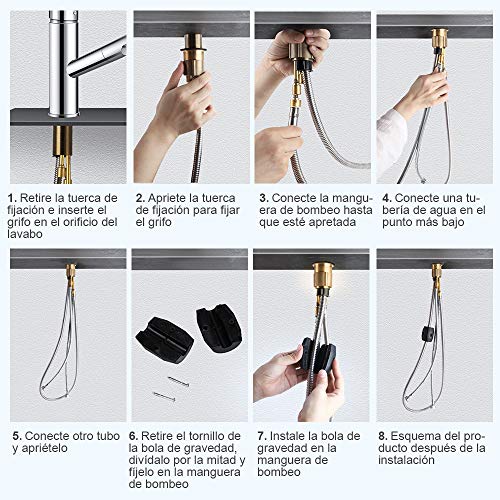 1. Retire la tuerca de fijación e inserte el grifo en el orificio del lavabo

2. Apriete la tuerca de fijación para fijar el grifo

3. Conecte la manguera de bombeo hasta que esté apretada

4. Conecte una tubería de agua en el punto más bajo

5. Conecte otro tubo y apriételo

6. Retire el tornillo de la bola de gravedad, divídalo por la mitad y fíjelo en la manguera de bombeo

7. Instale la bola de gravedad en la manguera de bombeo

8. Esquema del producto después de la instalación