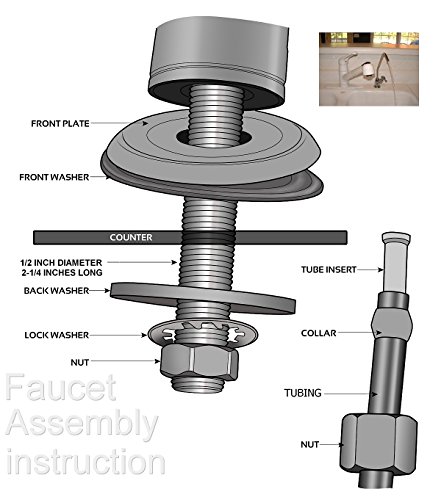 FRONT PLATE

FRONT WASHER

COUNTER

1/2 INCH DIAMETER
2-1/4 INCHES LONG

BACK WASHER

LOCK WASHER

NUT

TUBE INSERT

COLLAR

TUBING

NUT

Faucet Assembly instruction