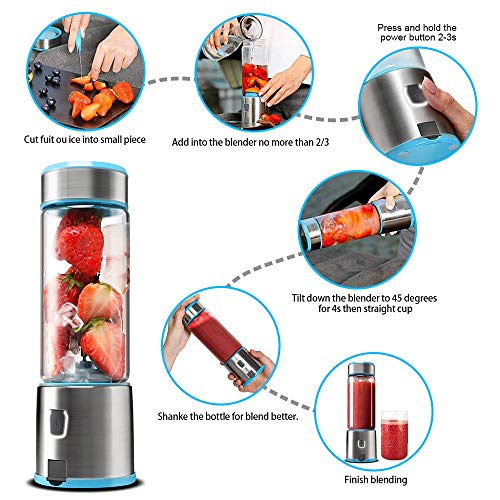 Cut fuit ou ice into small piece

Add into the blender no more than 2/3

Press and hold the power button 2-3s

Tilt down the blender to 45 degrees for 4s then straight cup

Shanke the bottle for blend better.

Finish blending