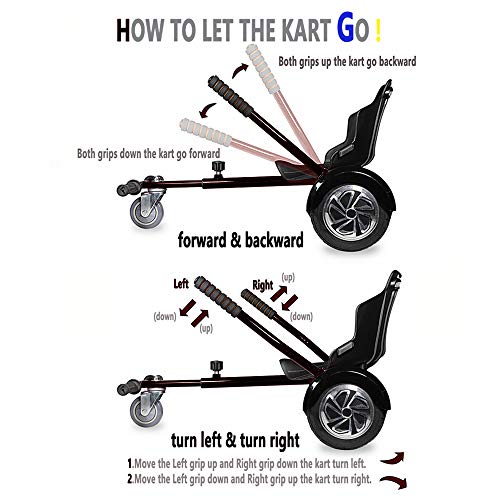 HOW TO LET THE KART GO !

Both grips up the kart go backward

Both grips down the kart go forward

forward & backward

Left

(down)

(up)

Right

(up)

(down)

turn left & turn right

1.Move the Left grip up and Right grip down the kart turn left.

2.Move the Left grip down and Right grip up the kart turn right.