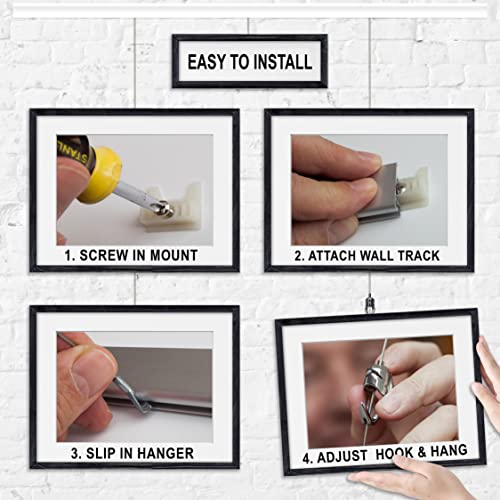 EASY TO INSTALL

STANL

1. SCREW IN MOUNT

2. ATTACH WALL TRACK

3. SLIP IN HANGER

4. ADJUST HOOK & HANG