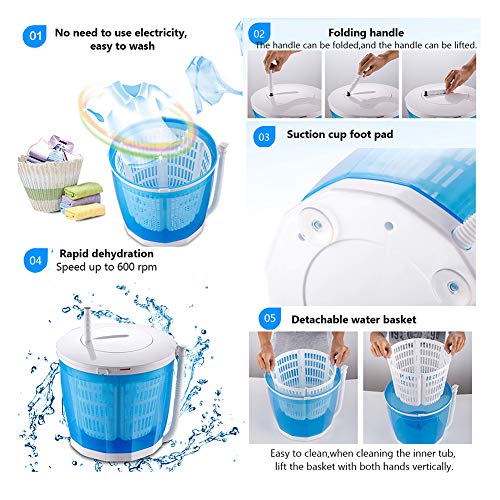 01 No need to use electricity, easy to wash

02 Folding handle
The handle can be folded,and the handle can be lifted.

03 Suction cup foot pad

04 Rapid dehydration
Speed up to 600 rpm

05 Detachable water basket

Easy to clean,when cleaning the inner tub, lift the basket with both hands vertically.