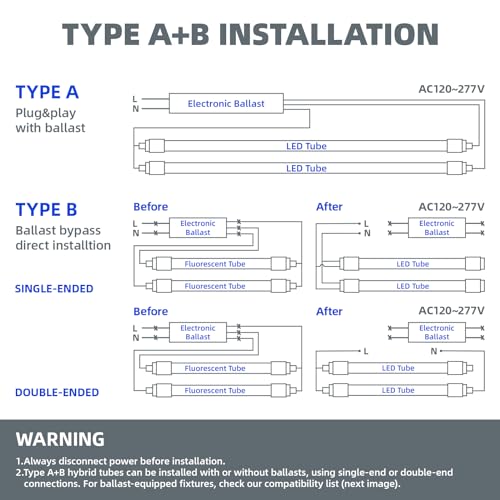 TYPE A+B INSTALLATION

TYPE A
Plug&play with ballast

AC120~277V

L
N
Electronic Ballast
LED Tube
LED Tube

TYPE B
Ballast bypass direct installtion

SINGLE-ENDED

Before
L
N
Electronic Ballast
Fluorescent Tube
Fluorescent Tube

After
AC120~277V
L
N
Electronic Ballast
LED Tube
LED Tube

DOUBLE-ENDED

Before
L
N
Electronic Ballast
Fluorescent Tube
Fluorescent Tube

After
AC120~277V
Electronic Ballast
L
N
LED Tube
LED Tube

WARNING
1.Always disconnect power before installation.
2.Type A+B hybrid tubes can be installed with or without ballasts, using single-end or double-end connections. For ballast-equipped fixtures, check our compatibility list (next image).