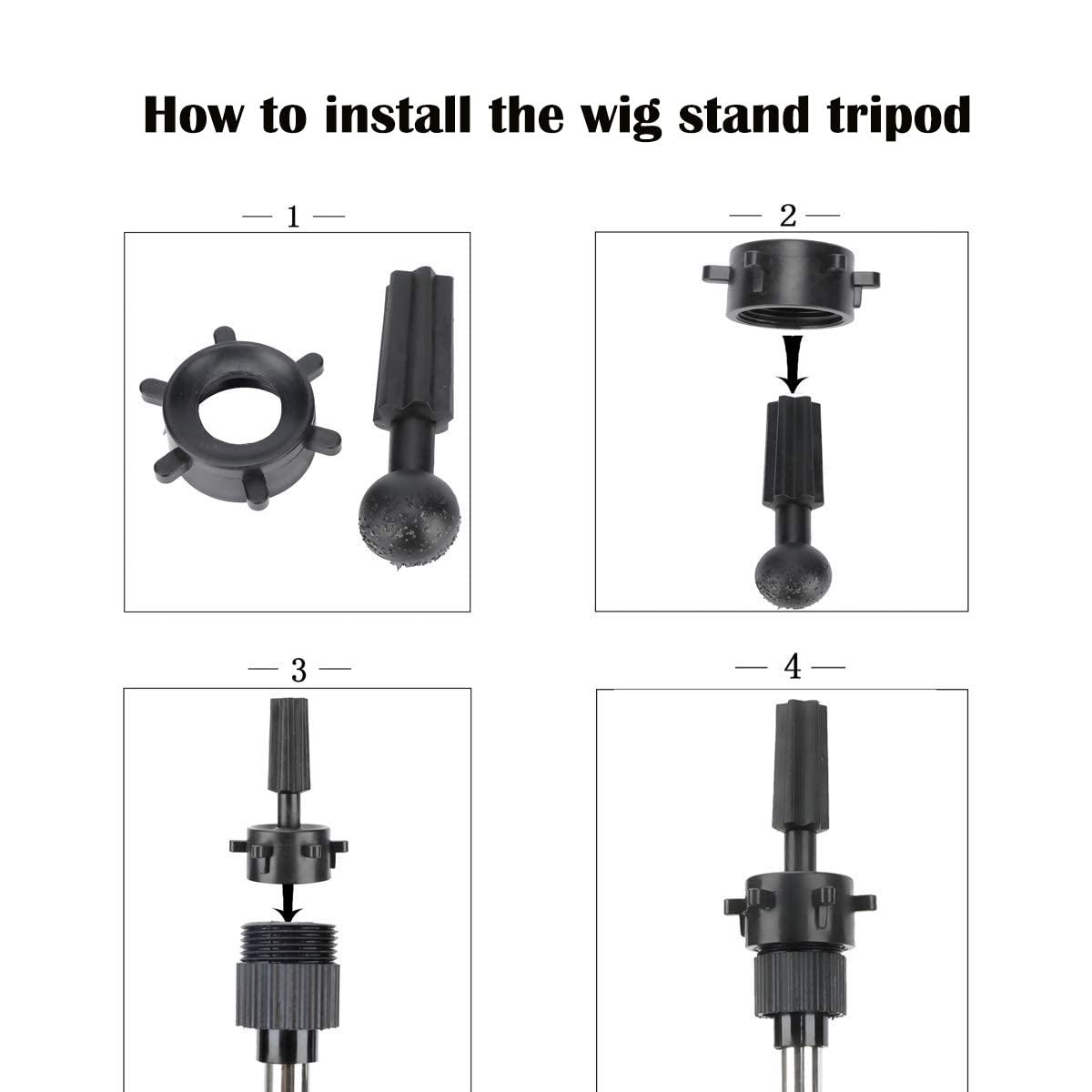 How to install the wig stand tripod

— 1 —

— 2 —

— 3 —

— 4 —