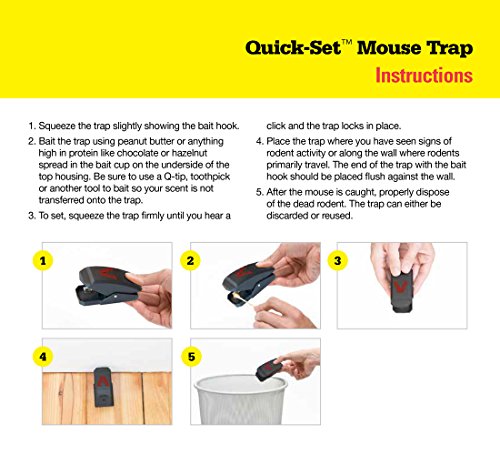 Quick-Set™ Mouse Trap
Instructions

1. Squeeze the trap slightly showing the bait hook.
2. Bait the trap using peanut butter or anything high in protein like chocolate or hazelnut spread in the bait cup on the underside of the top housing. Be sure to use a Q-tip, toothpick or another tool to bait so your scent is not transferred onto the trap.
3. To set, squeeze the trap firmly until you hear a click and the trap locks in place.
4. Place the trap where you have seen signs of rodent activity or along the wall where rodents primarily travel. The end of the trap with the bait hook should be placed flush against the wall.
5. After the mouse is caught, properly dispose of the dead rodent. The trap can either be discarded or reused.

1

2

3

4

5