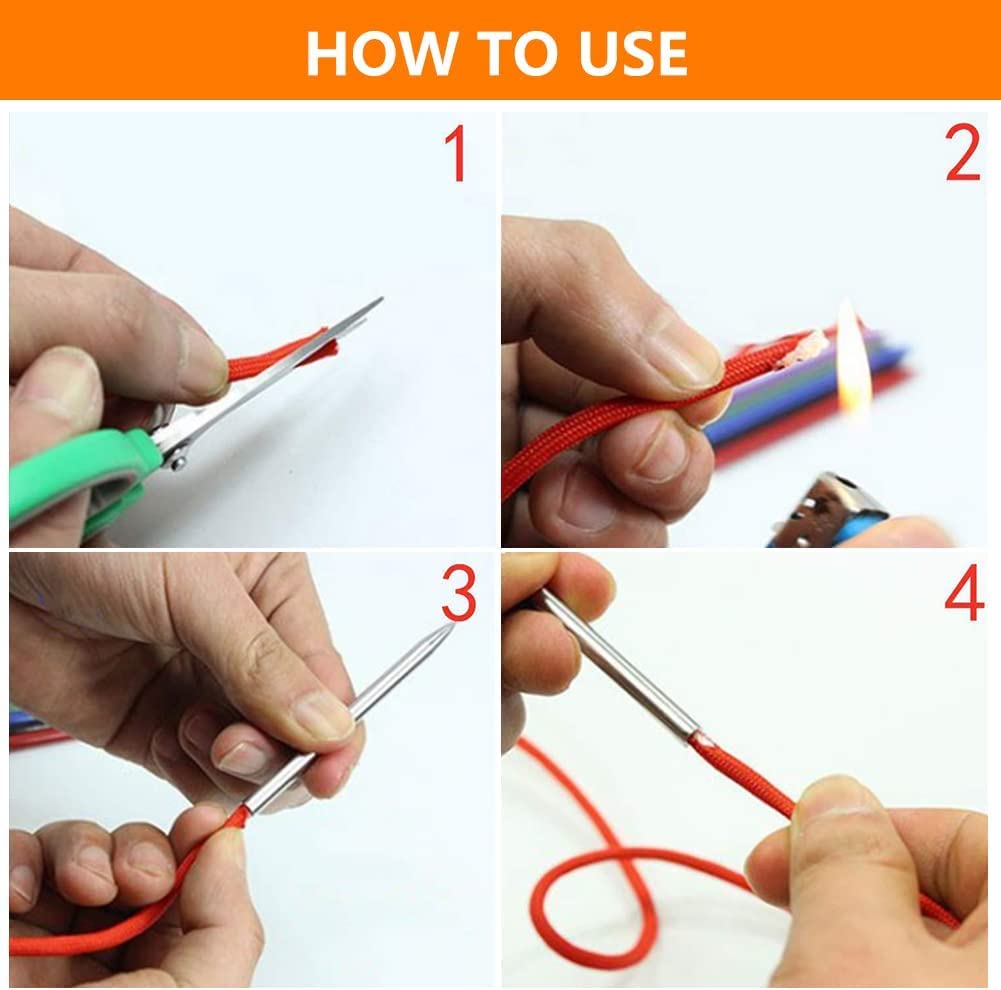 HOW TO USE

1

2

3

4