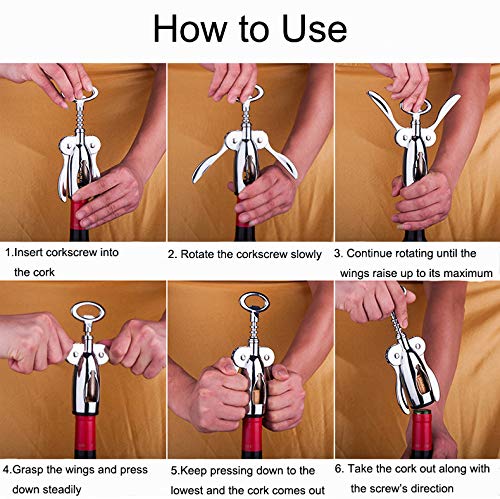 How to Use

1.Insert corkscrew into the cork

2. Rotate the corkscrew slowly

3. Continue rotating until the wings raise up to its maximum

4.Grasp the wings and press down steadily

5.Keep pressing down to the lowest and the cork comes out

6. Take the cork out along with the screw's direction