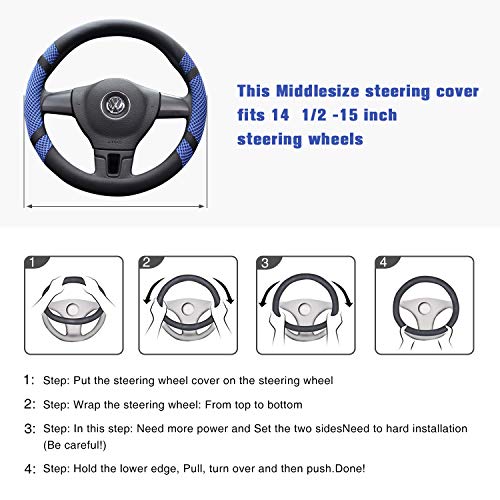 This Middlesize steering cover fits 14  1/2 -15 inch steering wheels

1

2

3

4

1: Step: Put the steering wheel cover on the steering wheel

2: Step: Wrap the steering wheel: From top to bottom

3: Step: In this step: Need more power and Set the two sidesNeed to hard installation (Be careful!)

4: Step: Hold the lower edge, Pull, turn over and then push.Done!