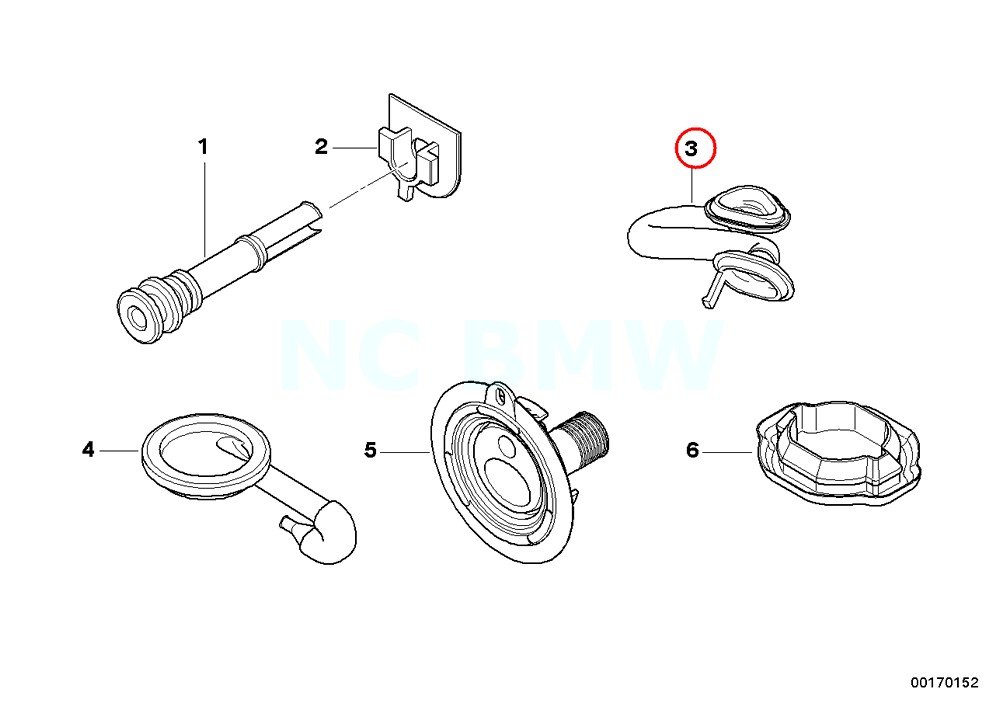 1
2
3
NC BMW
4
5
6
00170152