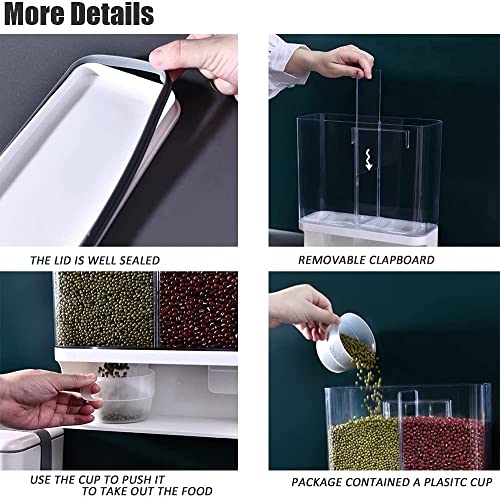 More Details

THE LID IS WELL SEALED

REMOVABLE CLAPBOARD

USE THE CUP TO PUSH IT TO TAKE OUT THE FOOD

PACKAGE CONTAINED A PLASITC CUP