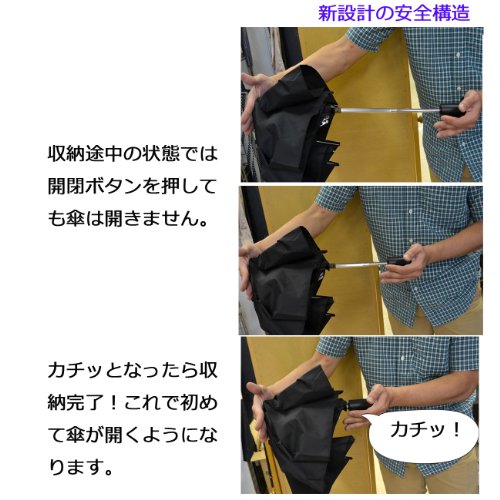 新設計の安全構造

収納途中の状態では開閉ボタンを押しても傘は開きません。

カチッとなったら収納完了！これで初めて傘が開くようになります。

カチッ！