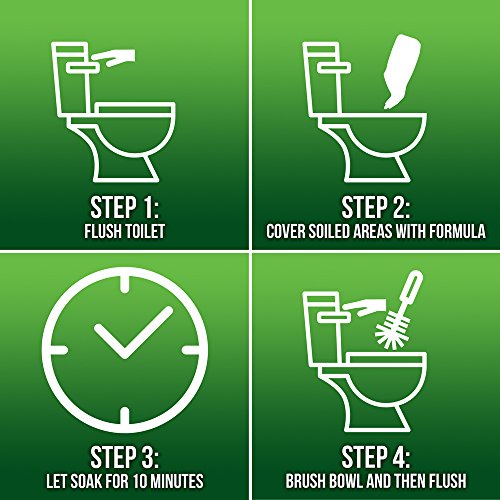 STEP 1:
FLUSH TOILET

STEP 2:
COVER SOILED AREAS WITH FORMULA

STEP 3:
LET SOAK FOR 10 MINUTES

STEP 4:
BRUSH BOWL AND THEN FLUSH