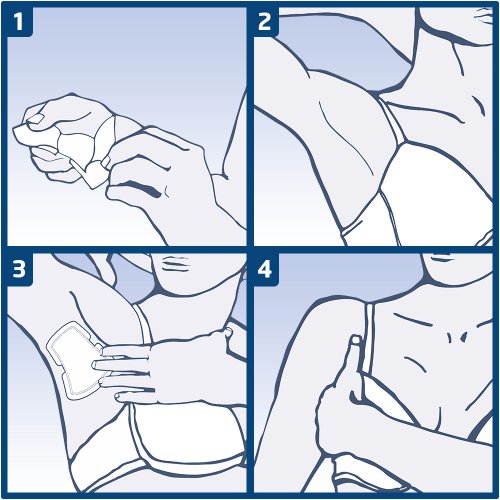 1

2

3

4