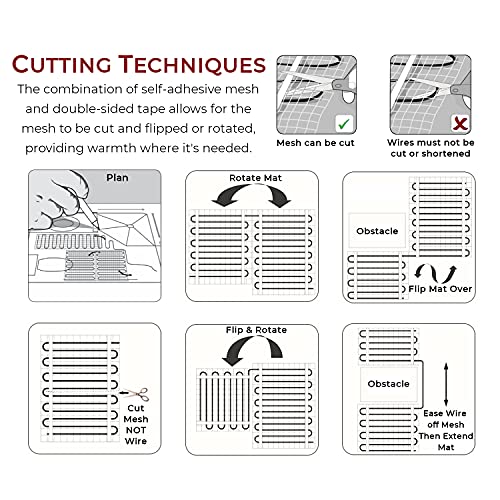 CUTTING TECHNIQUES

The combination of self-adhesive mesh and double-sided tape allows for the mesh to be cut and flipped or rotated, providing warmth where it's needed.

Mesh can be cut

Wires must not be cut or shortened

Plan

Rotate Mat

Obstacle

Flip Mat Over

Cut Mesh NOT Wire

Flip & Rotate

Obstacle

Ease Wire off Mesh Then Extend Mat