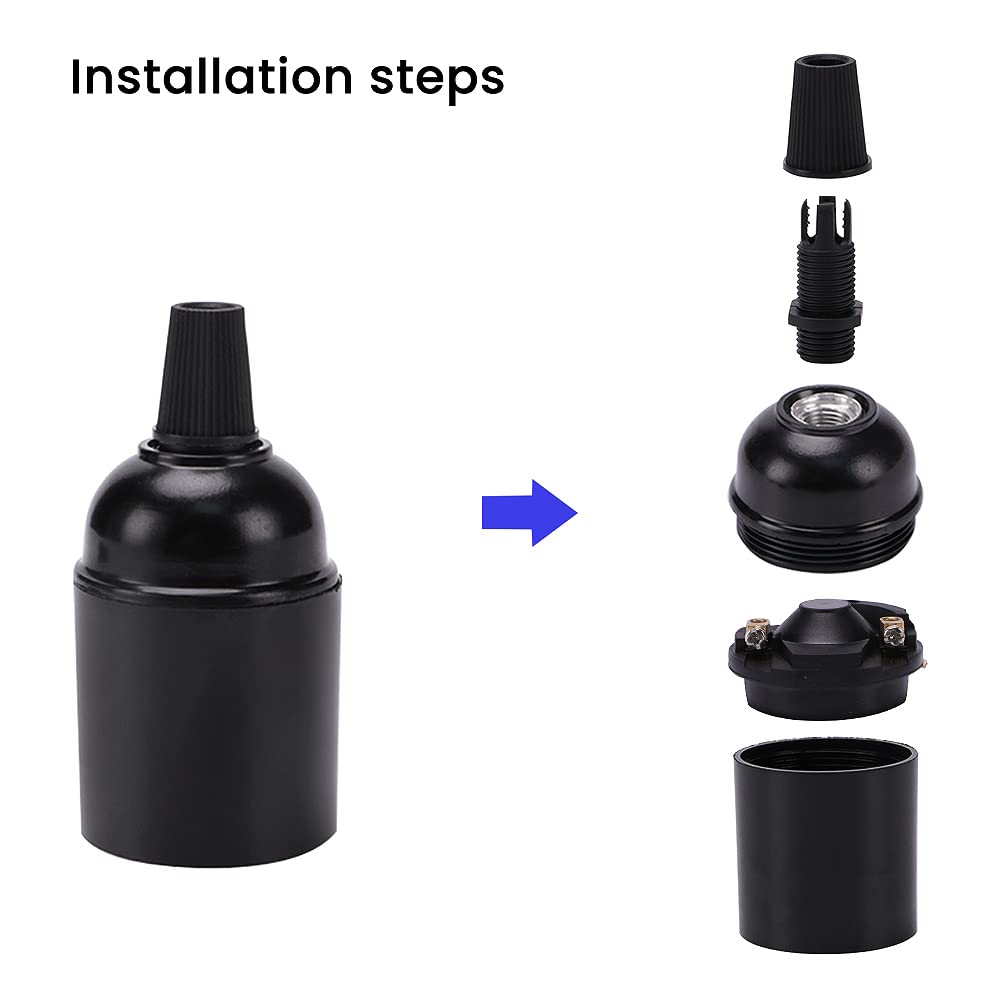 Installation steps