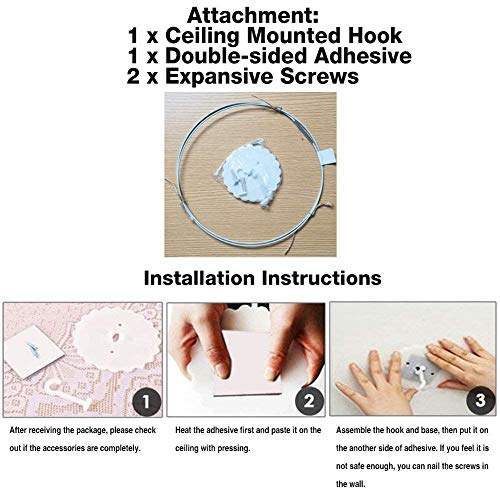 Attachment:
1 x Ceiling Mounted Hook
1 x Double-sided Adhesive
2 x Expansive Screws

Installation Instructions

1

After receiving the package, please check out if the accessories are completely.

2

Heat the adhesive first and paste it on the ceiling with pressing.

3

Assemble the hook and base, then put it on the another side of adhesive. If you feel it is not safe enough, you can nail the screws in the wall.