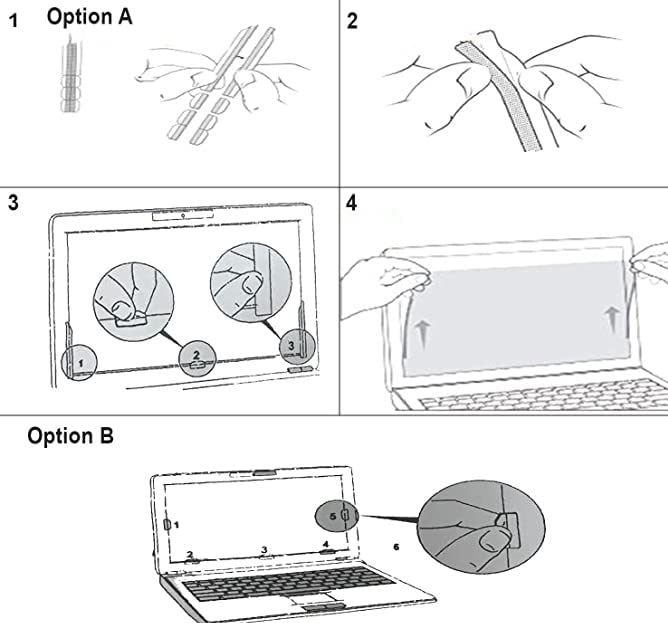 1 Option A

2

3

1

2

3

4

Option B

1

2

3

4

5

6