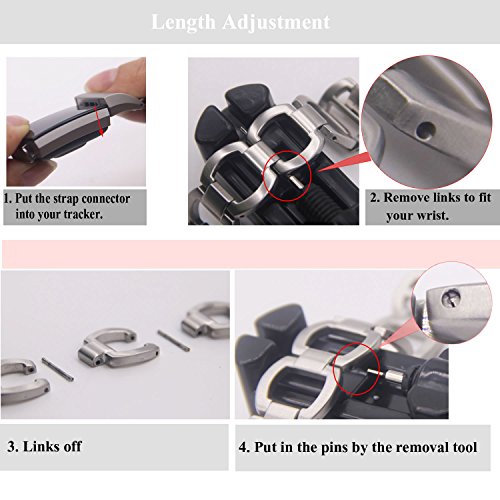 Length Adjustment

1. Put the strap connector into your tracker.

2. Remove links to fit your wrist.

3. Links off

4. Put in the pins by the removal tool