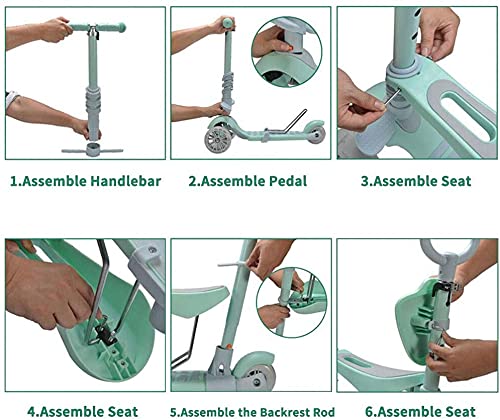 1.Assemble Handlebar

2.Assemble Pedal

3.Assemble Seat

4.Assemble Seat

5.Assemble the Backrest Rod

6.Assemble Seat