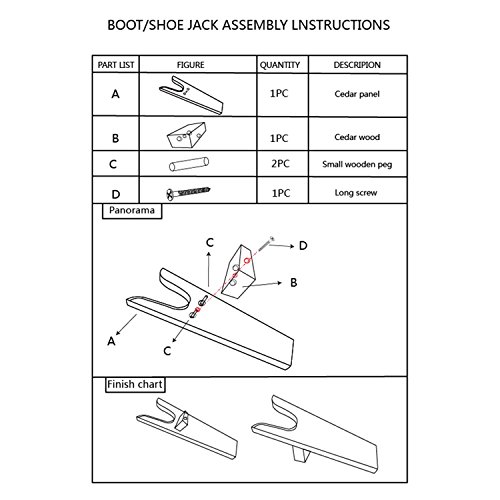 BOOT/SHOE JACK ASSEMBLY LNSTRUCTIONS

| PART LIST | FIGURE | QUANTITY | DESCRIPION |
|---|---|---|---|
| A | | 1PC | Cedar panel |
| B | | 1PC | Cedar wood |
| C | | 2PC | Small wooden peg |
| D | | 1PC | Long screw |

Panorama

C
D
B
A
C

Finish chart