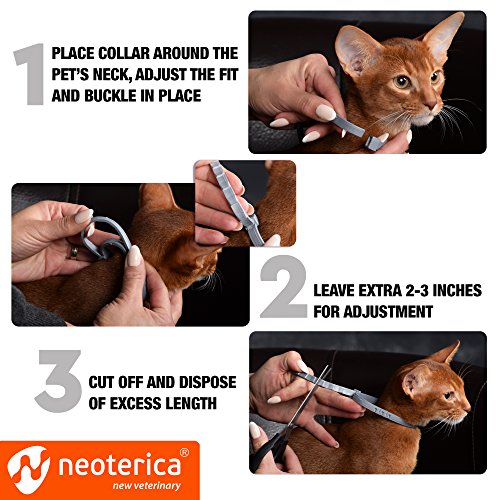 1 PLACE COLLAR AROUND THE PET'S NECK, ADJUST THE FIT AND BUCKLE IN PLACE

2 LEAVE EXTRA 2-3 INCHES FOR ADJUSTMENT

3 CUT OFF AND DISPOSE OF EXCESS LENGTH

neoterica®
new veterinary