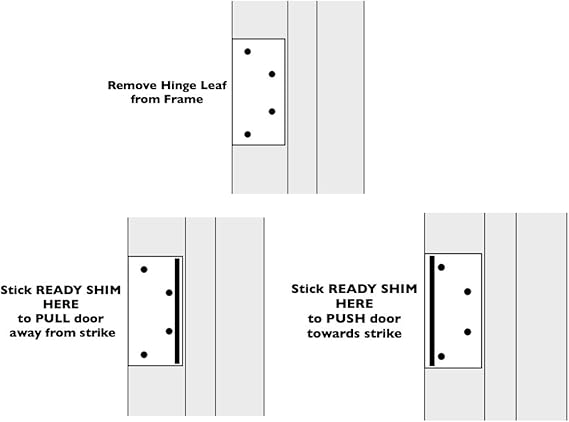 Remove Hinge Leaf from Frame

Stick READY SHIM HERE to PULL door away from strike

Stick READY SHIM HERE to PUSH door towards strike