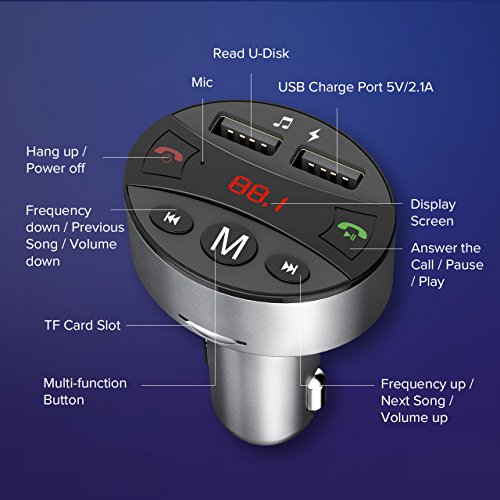 Read U-Disk

Mic

USB Charge Port 5V/2.1A

Hang up / Power off

88.1

Display Screen

Frequency down / Previous Song / Volume down

M

Answer the Call / Pause / Play

TF Card Slot

Multi-function Button

Frequency up / Next Song / Volume up