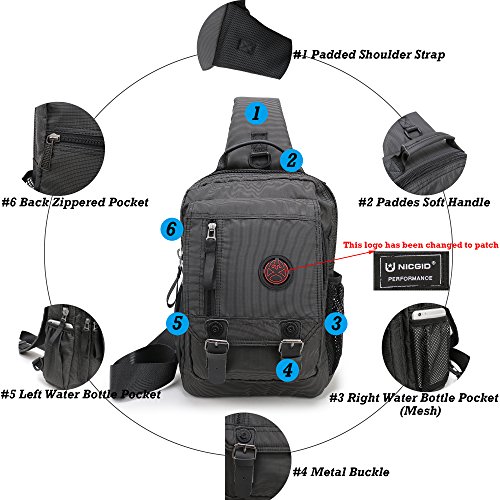 #1 Padded Shoulder Strap

1

2

#6 Back Zippered Pocket

#2 Paddes Soft Handle

6

This logo has been changed to patch

NICGID®
PERFORMANCE

5

3

4

#5 Left Water Bottle Pocket

#3 Right Water Bottle Pocket (Mesh)

#4 Metal Buckle