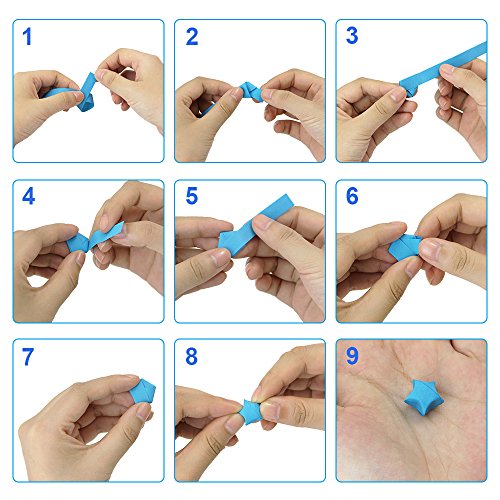 1

2

3

4

5

6

7

8

9