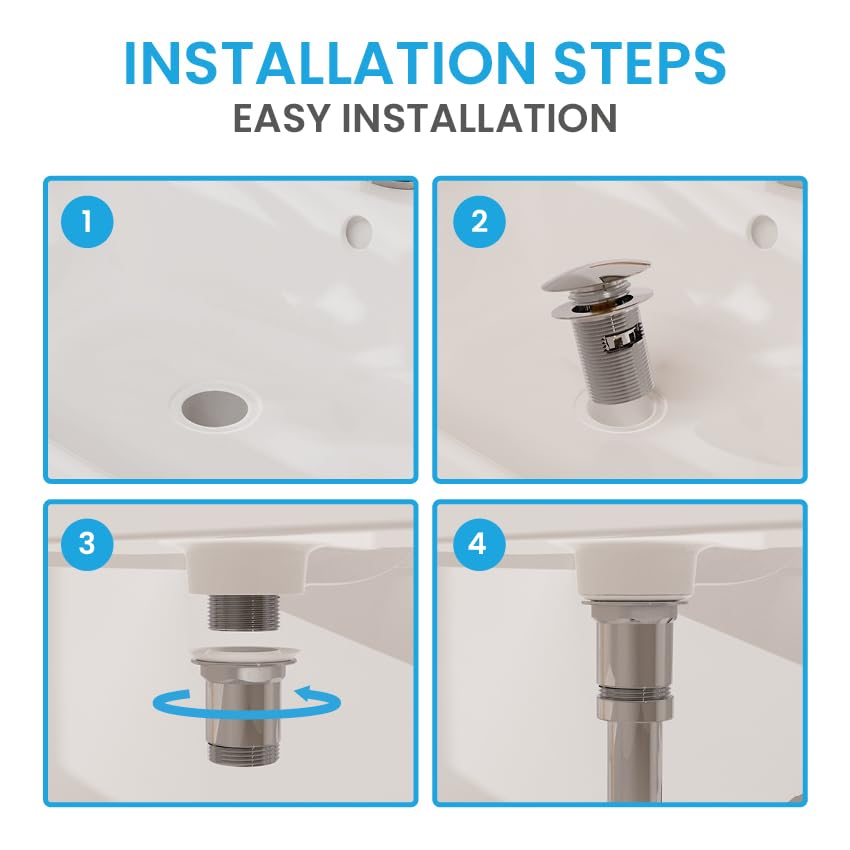 INSTALLATION STEPS
EASY INSTALLATION

1

2

3

4