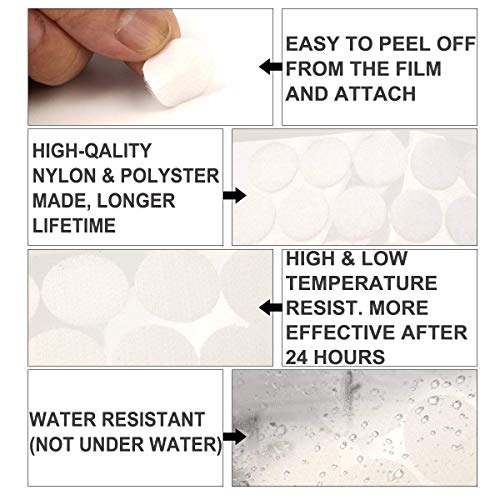 EASY TO PEEL OFF FROM THE FILM AND ATTACH

HIGH-QALITY NYLON & POLYSTER MADE, LONGER LIFETIME

HIGH & LOW TEMPERATURE RESIST. MORE EFFECTIVE AFTER 24 HOURS

WATER RESISTANT (NOT UNDER WATER)