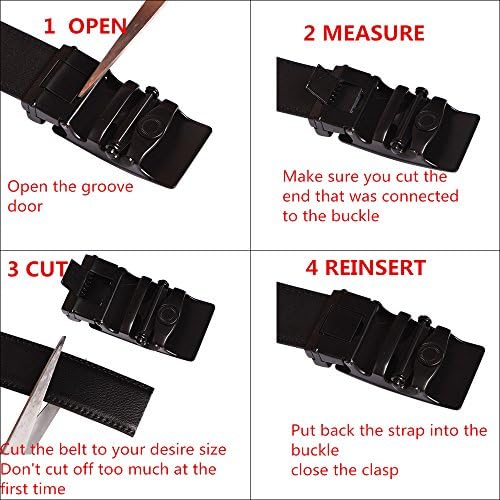 1 OPEN

Open the groove door

2 MEASURE

Make sure you cut the end that was connected to the buckle

3 CUT

Cut the belt to your desire size
Don't cut off too much at the first time

4 REINSERT

Put back the strap into the buckle
close the clasp