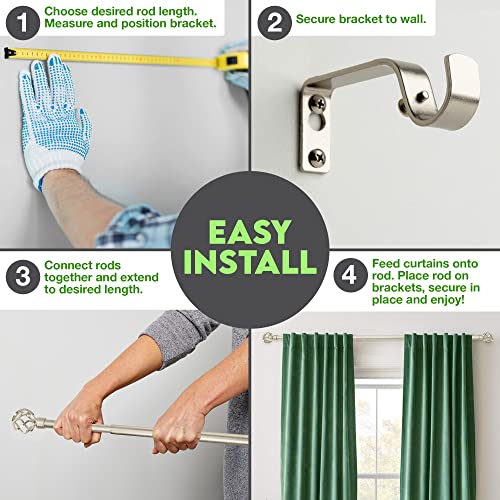 1 Choose desired rod length. Measure and position bracket.

2 Secure bracket to wall.

EASY INSTALL

3 Connect rods together and extend to desired length.

4 Feed curtains onto rod. Place rod on brackets, secure in place and enjoy!