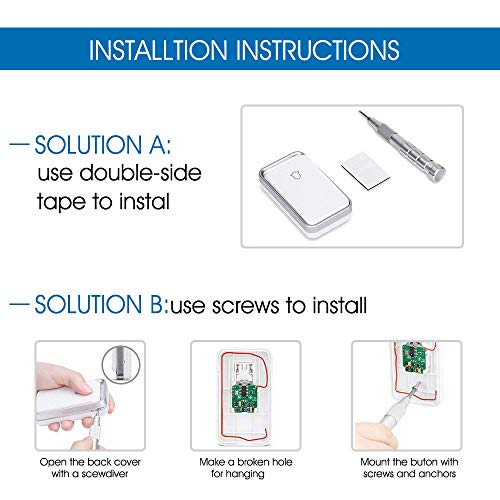 INSTALLTION INSTRUCTIONS

— SOLUTION A: use double-side tape to instal

— SOLUTION B: use screws to install

Open the back cover with a scewdiver

Make a broken hole for hanging

Mount the buton with screws and anchors